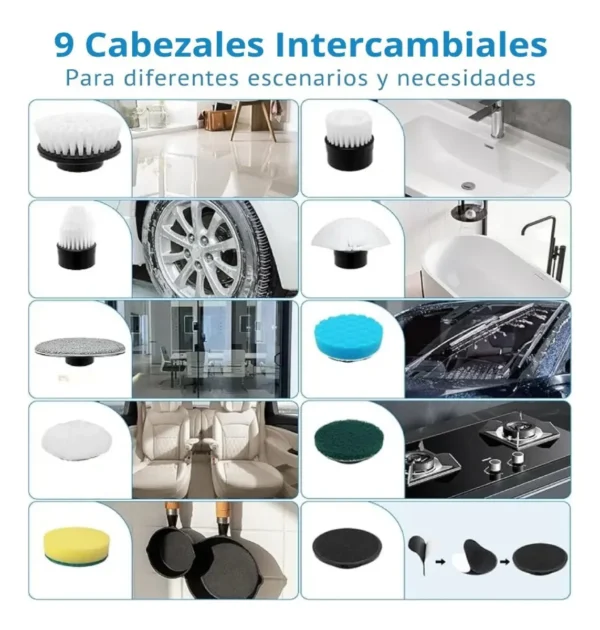 9 Cabezales Intercambiales
Para diferentes escenarios y necesidades