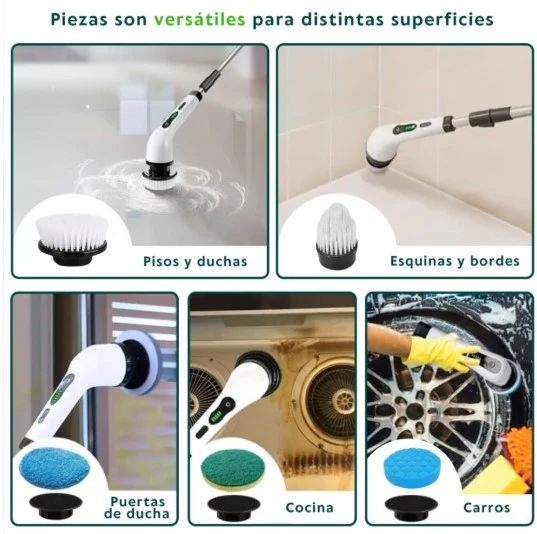 Piezas son versátiles para distintas superficies

Pisos y duchas

Esquinas y bordes

Puertas de ducha

Cocina

Carros